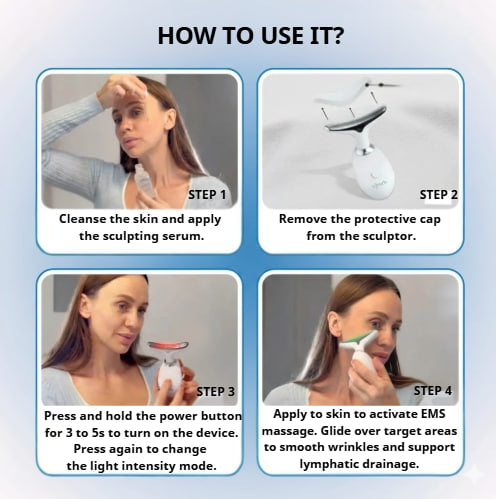 HOW TO USE IT?

STEP 1

Cleanse the skin and apply the sculpting serum.

STEP 2

Remove the protective cap from the sculptor.

STEP 3

Press and hold the power button for 3 to 5s to turn on the device. Press again to change the light intensity mode.

STEP 4

Apply to skin to activate EMS massage. Glide over target areas to smooth wrinkles and support lymphatic drainage.