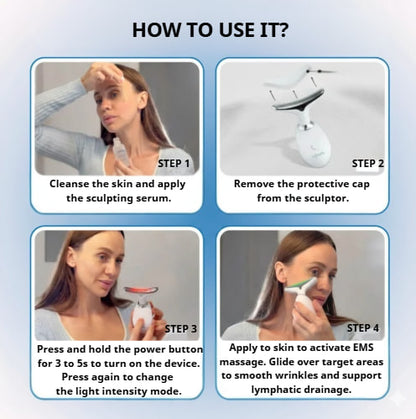 HOW TO USE IT?

STEP 1
Cleanse the skin and apply the sculpting serum.

STEP 2
Remove the protective cap from the sculptor.

STEP 3
Press and hold the power button for 3 to 5s to turn on the device. Press again to change the light intensity mode.

STEP 4
Apply to skin to activate EMS massage. Glide over target areas to smooth wrinkles and support lymphatic drainage.